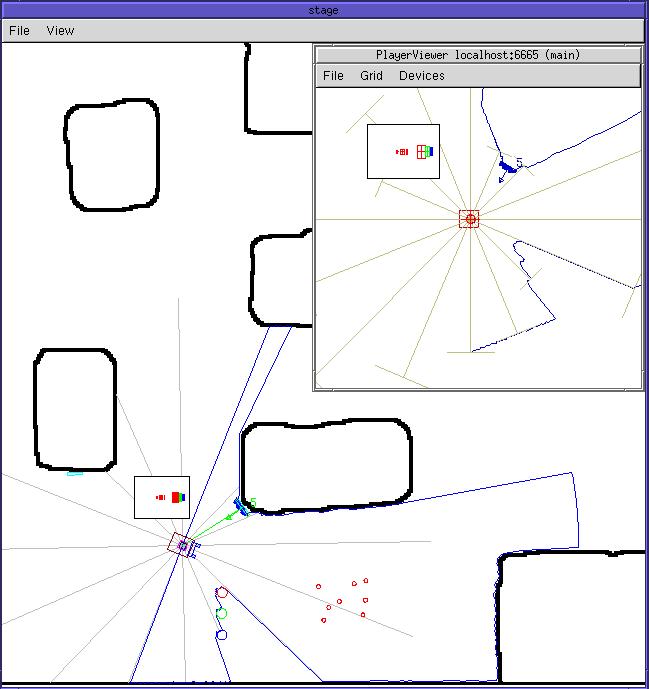 stage

File View

PlayerViewer localhost:6665 (main)

File Grid Devices

5

5